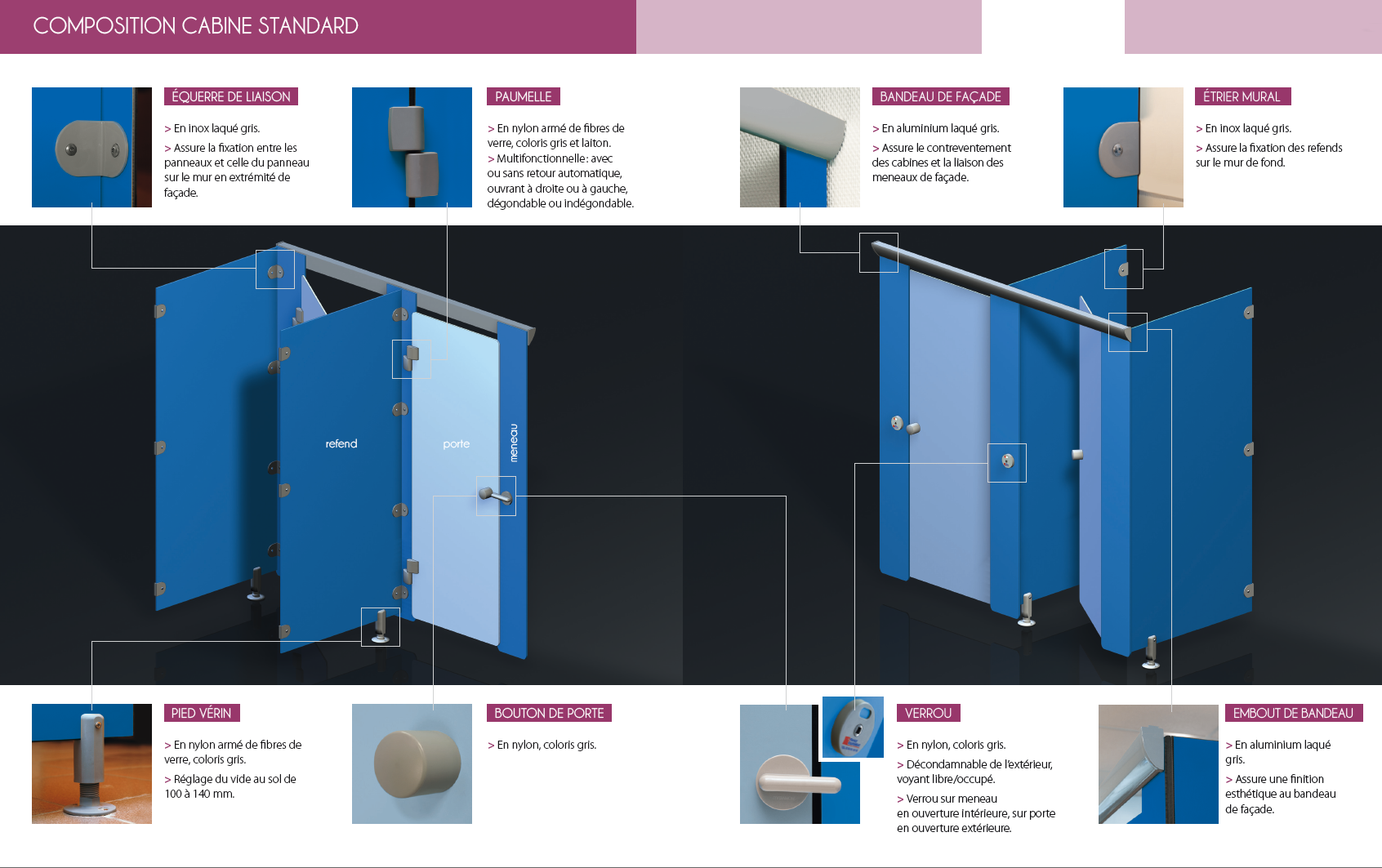 COMPOSITION CABINE STANDARD

ÉQUERRE DE LIAISON

> En inox laqué gris.

> Assure la fixation entre les panneaux et celle du panneau sur le mur en extrémité de façade.

PAUMELLE

> En nylon armé de fibres de verre, coloris gris et laiton.

> Multifonctionnelle : avec ou sans retour automatique, ouvrant à droite ou à gauche, dégondable ou indégondable.

BANDEAU DE FAÇADE

> En aluminium laqué gris.

> Assure le contreventement des cabines et la liaison des meneaux de façade.

ÉTRIER MURAL

> En inox laqué gris.

> Assure la fixation des refends sur le mur de fond.

refend

porte

meneau

PIED VÉRIN

> En nylon armé de fibres de verre, coloris gris.

> Réglage du vide au sol de 100 à 140 mm.

BOUTON DE PORTE

> En nylon, coloris gris.

VERROU

> En nylon, coloris gris.

> Décondamnable de l'extérieur, voyant libre/occupé.

> Verrou sur meneau en ouverture intérieure, sur porte en ouverture extérieure.

EMBOUT DE BANDEAU

> En aluminium laqué gris.

> Assure une finition esthétique au bandeau de façade.